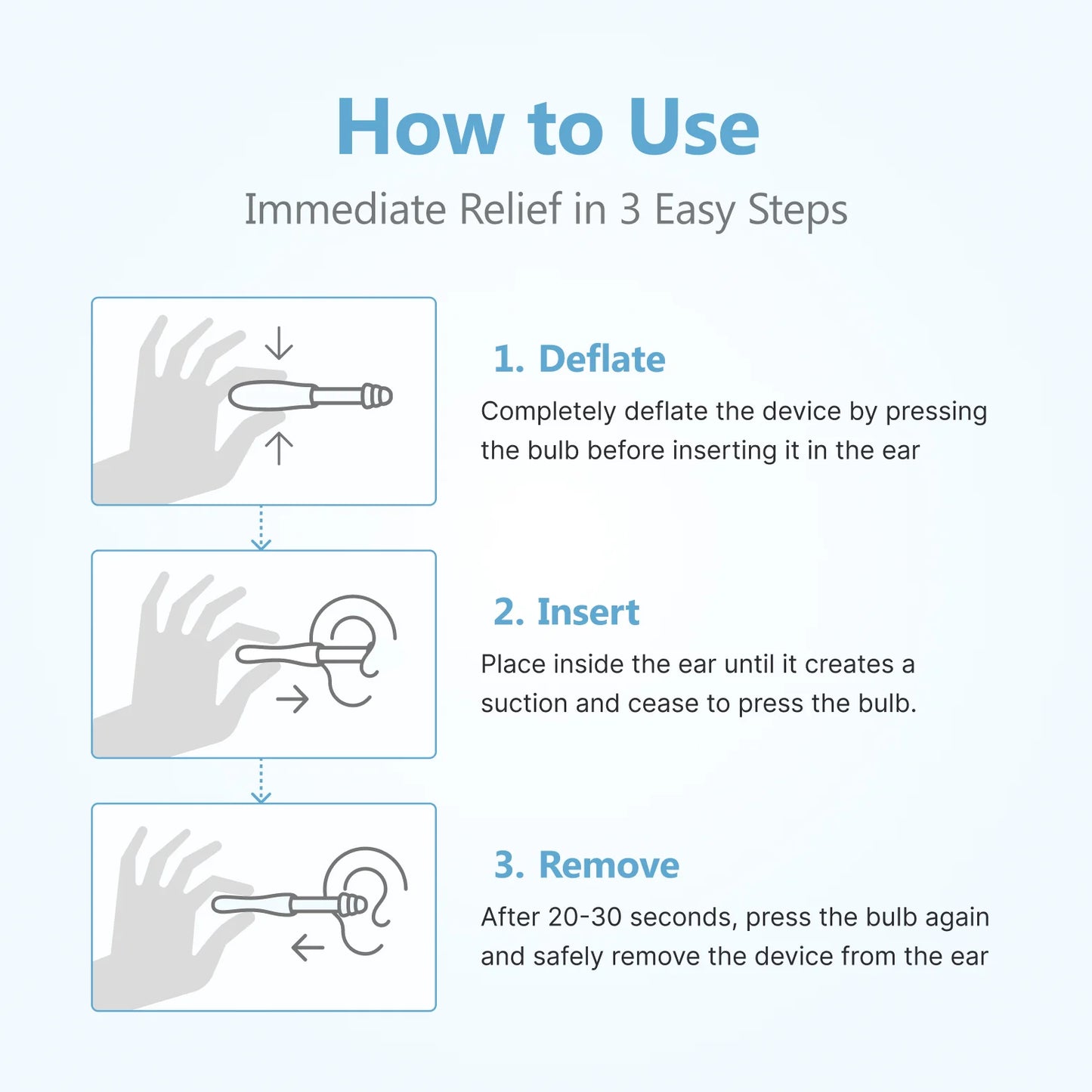 How to Use

Immediate Relief in 3 Easy Steps

1. Deflate

Completely deflate the device by pressing the bulb before inserting it in the ear

2. Insert

Place inside the ear until it creates a suction and cease to press the bulb.

3. Remove

After 20-30 seconds, press the bulb again and safely remove the device from the ear